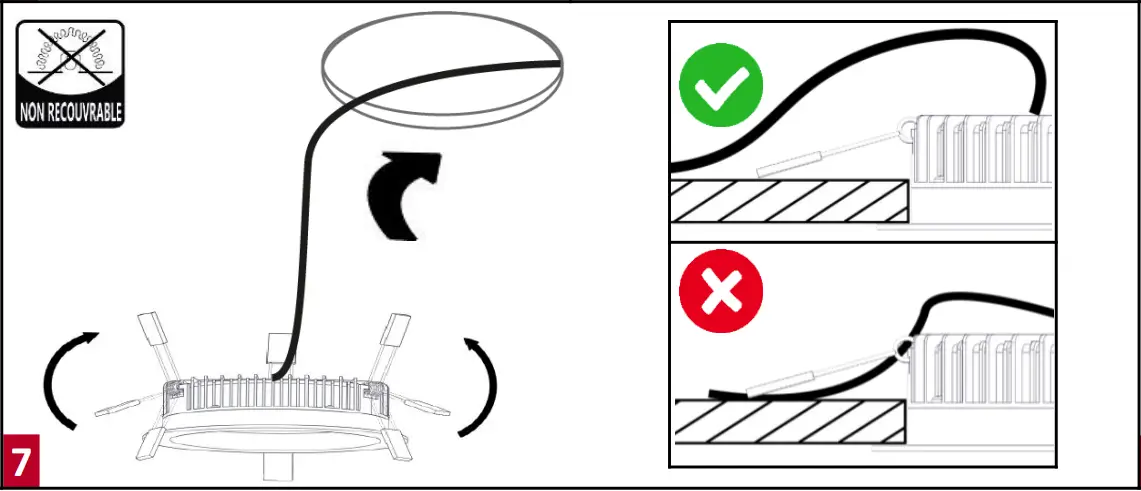 NON RECOUVRABLE

7