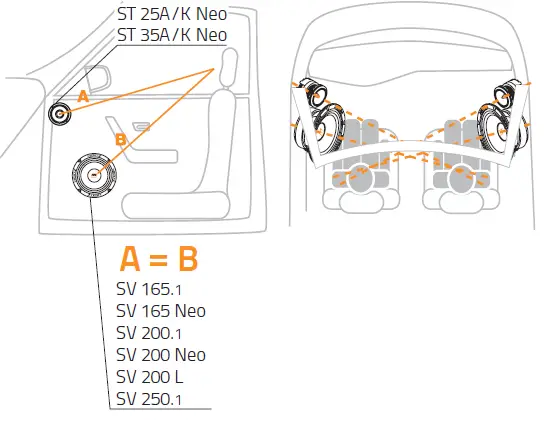 ST 25A/K Neo
ST 35A/K Neo

A

B

A = B

SV 165.1
SV 165 Neo
SV 200.1
SV 200 Neo
SV 200 L
SV 250.1