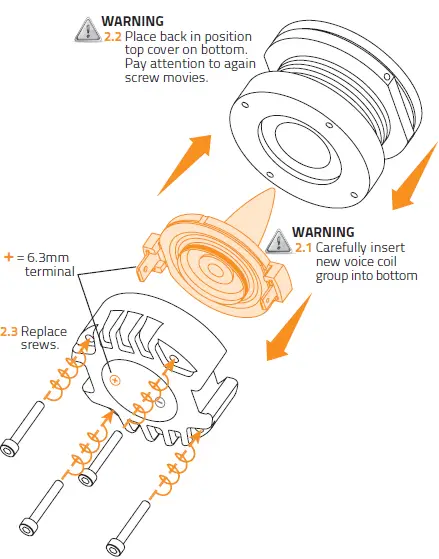 WARNING
2.2 Place back in position top cover on bottom. Pay attention to again screw movies.

WARNING
2.1 Carefully insert new voice coil group into bottom

+ = 6.3mm terminal

2.3 Replace srews.

+

-