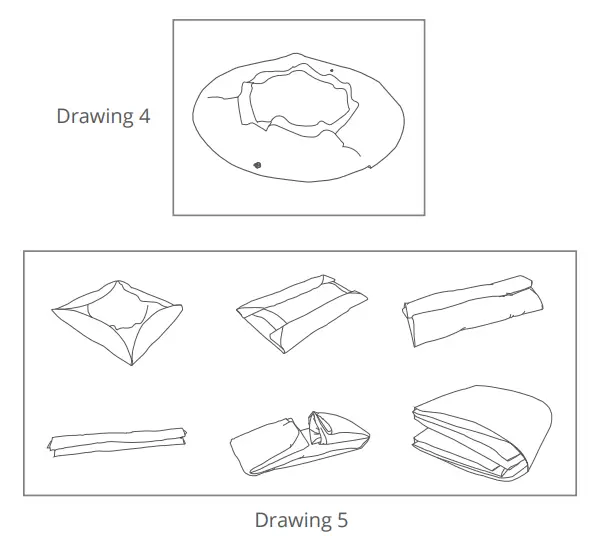 Drawing 4

Drawing 5