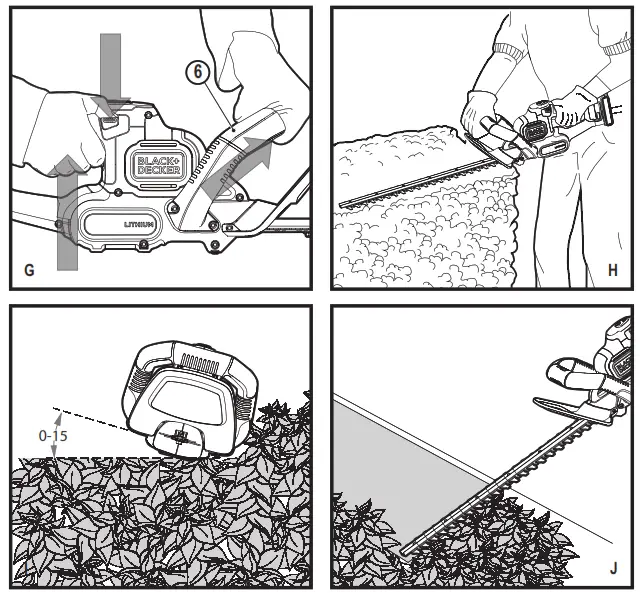 6
BLACK+DECKER
LITHIUM
G
H
0-15
J