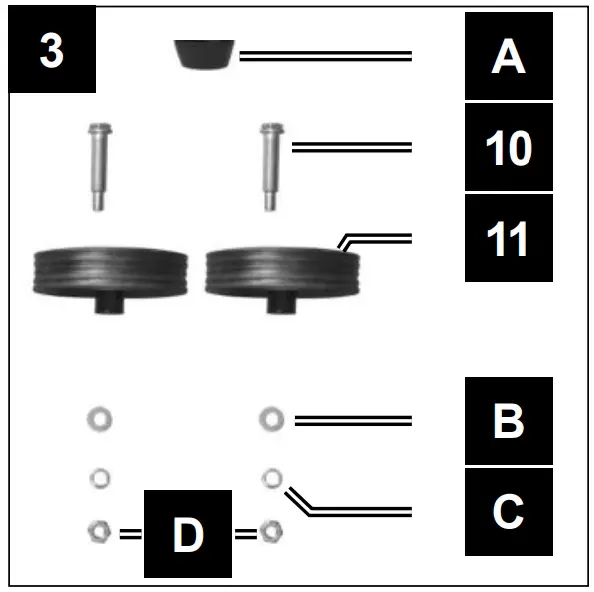 3

A

10

11

B

C

D