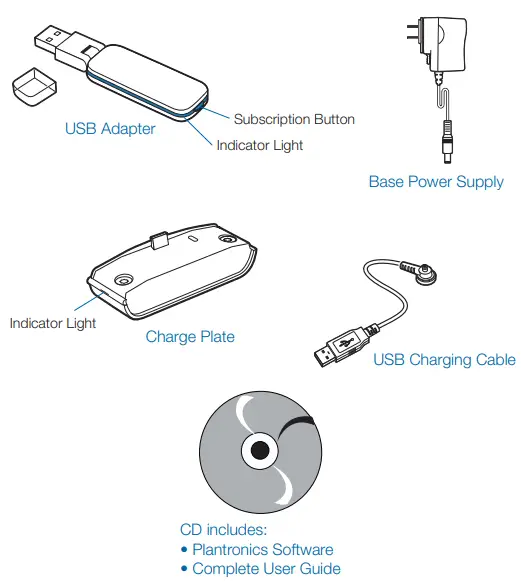 USB Adapter

Subscription Button

Indicator Light

Base Power Supply

Indicator Light

Charge Plate

USB Charging Cable

CD includes:
• Plantronics Software
• Complete User Guide