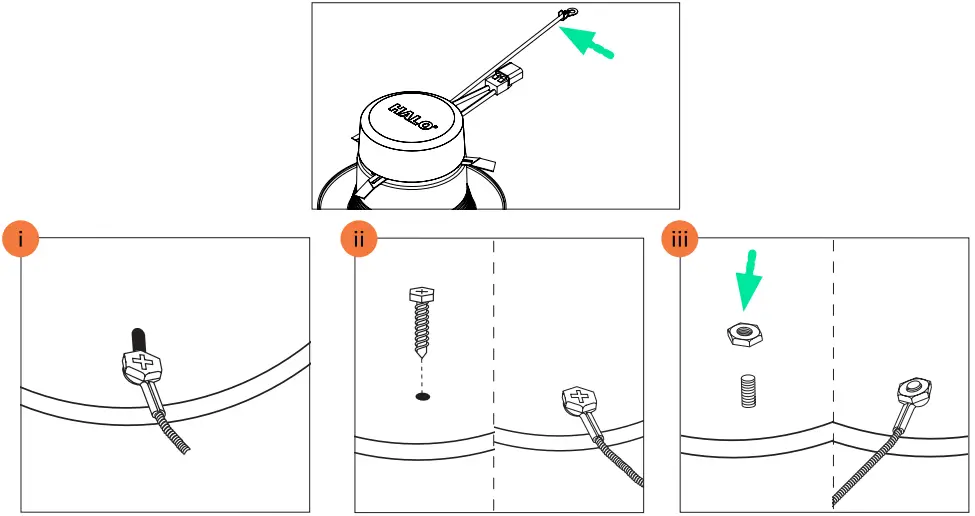 HALO

i

ii

iii