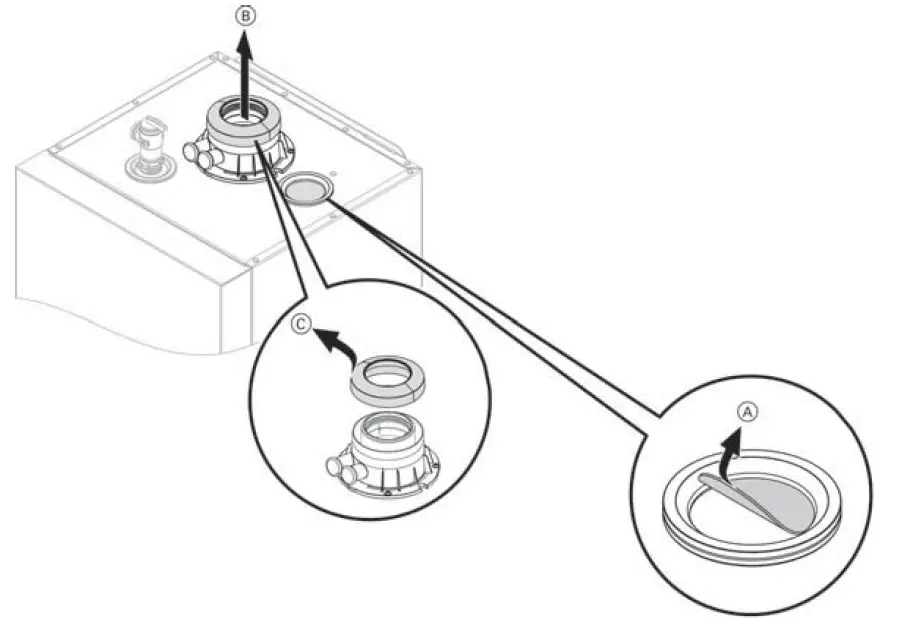 B

C

A