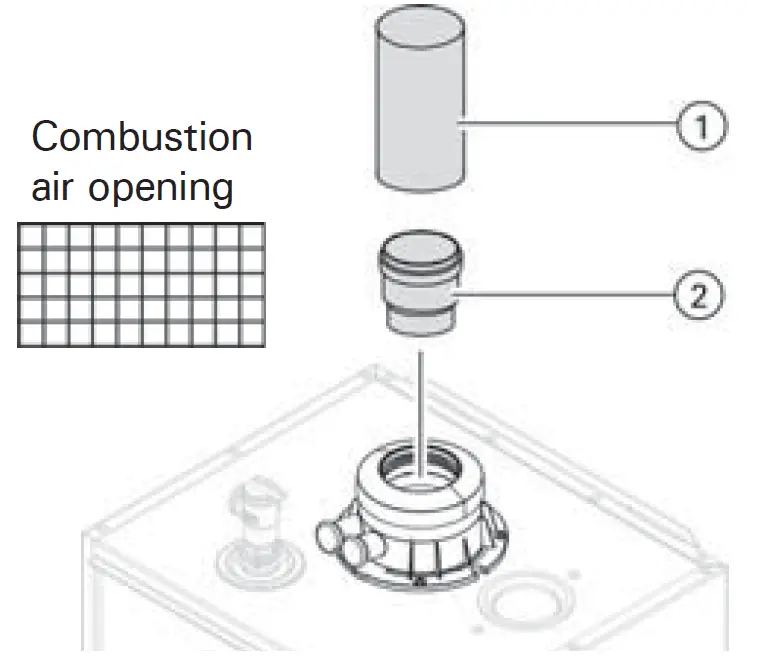 Combustion air opening

1

2