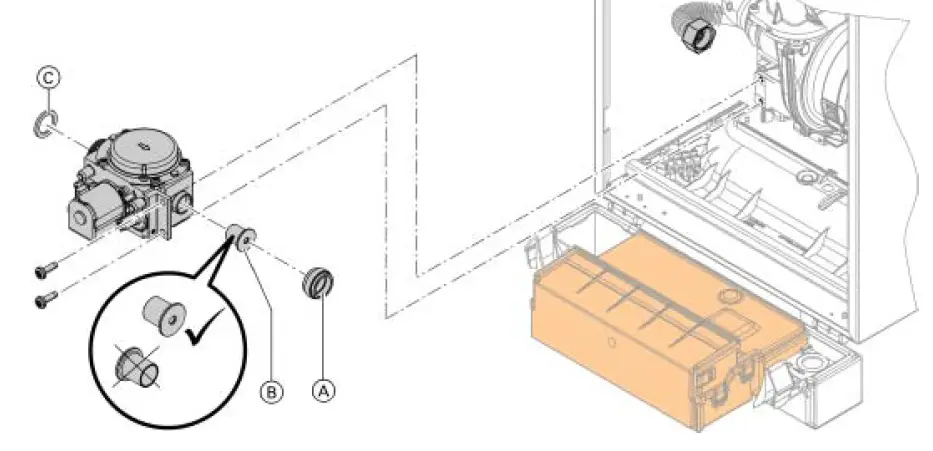 C

B

A