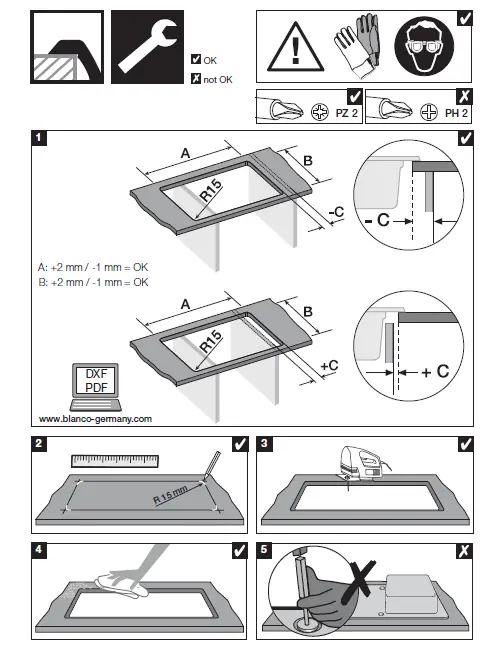 ✓ OK
✗ not OK

✓

✓ PZ 2
✗ PH 2

1 ✓
A
B
R15
-C
- C
A: +2 mm / -1 mm = OK
B: +2 mm / -1 mm = OK
A
B
R15
+C
+ C
DXF
PDF
www.blanco-germany.com

2 ✓
R 15 mm

3 ✓

4 ✓

5 ✗