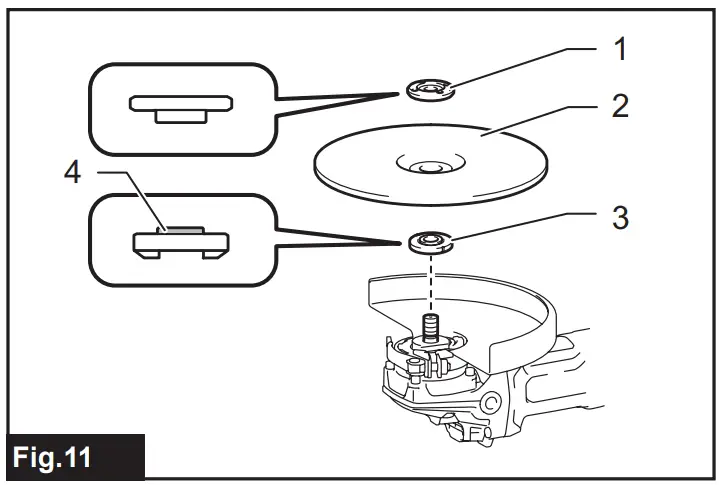 1
2
4
3
Fig.11