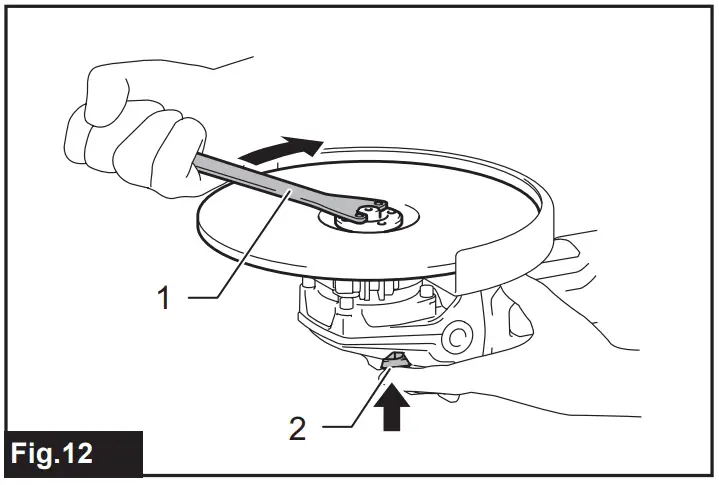 1
2
Fig.12