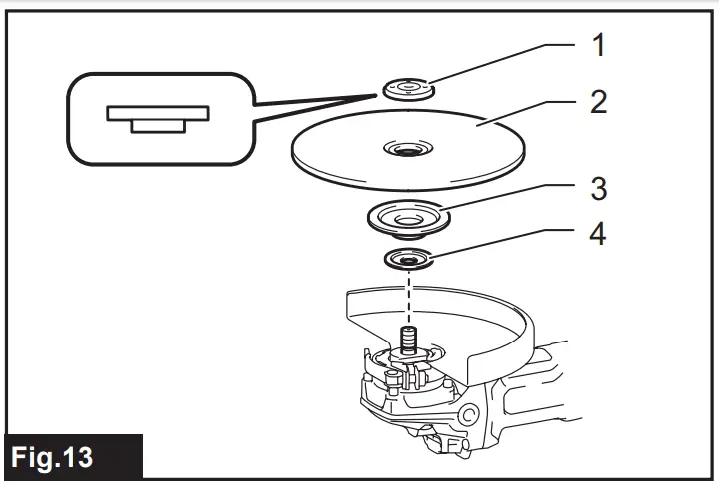 1
2
3
4
Fig.13