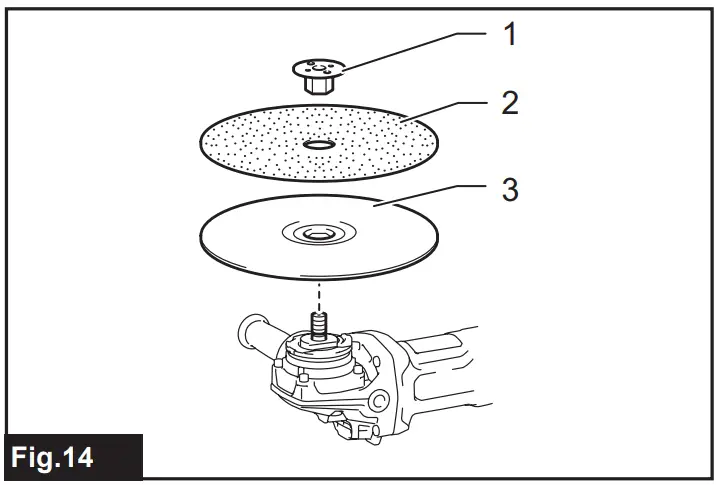 1
2
3
Fig.14