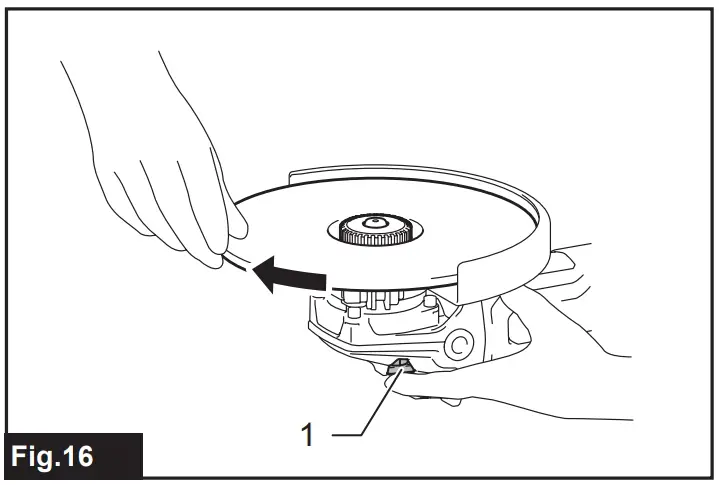 1

Fig.16