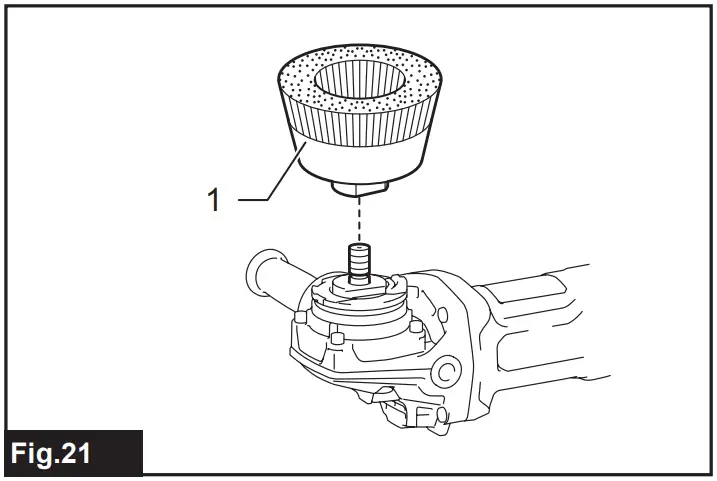 1

Fig.21