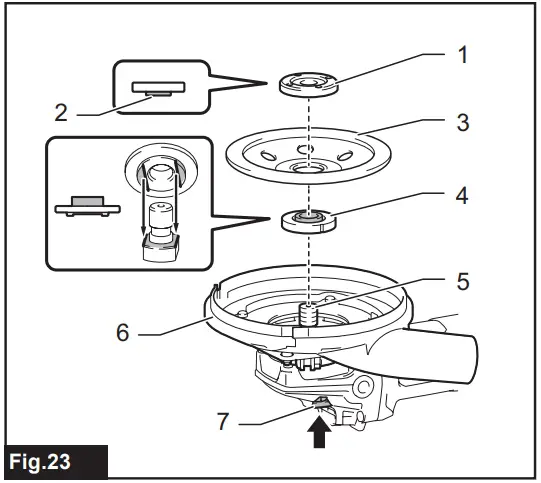 1
2
3
4
5
6
7
Fig.23