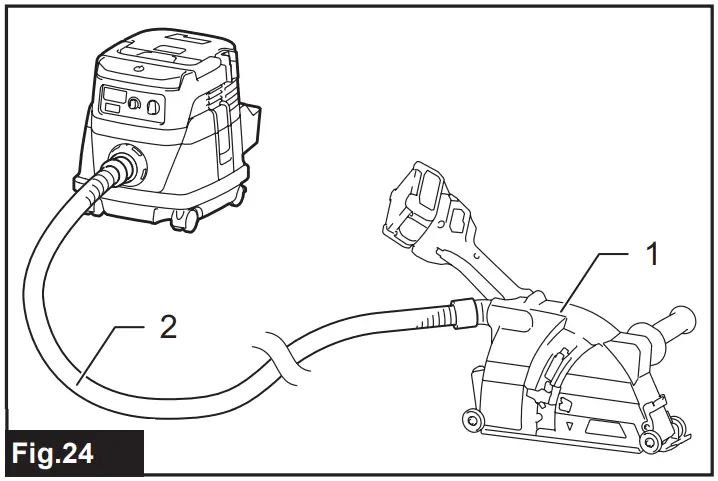 1

2

Fig.24