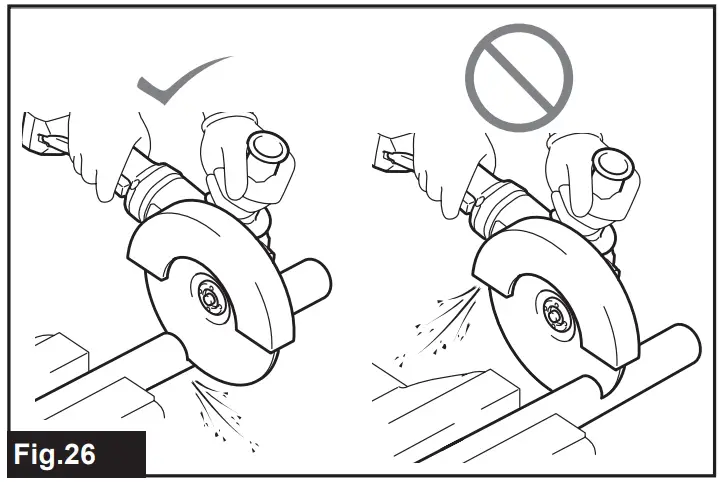 Fig.26