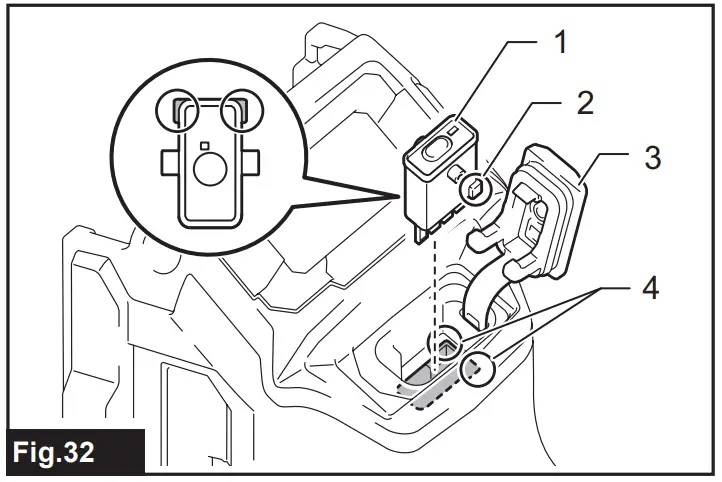 1
2
3
4
Fig.32