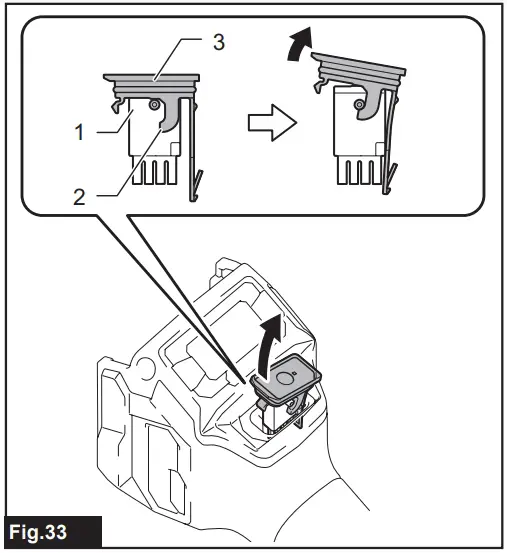 3
1
2
Fig.33