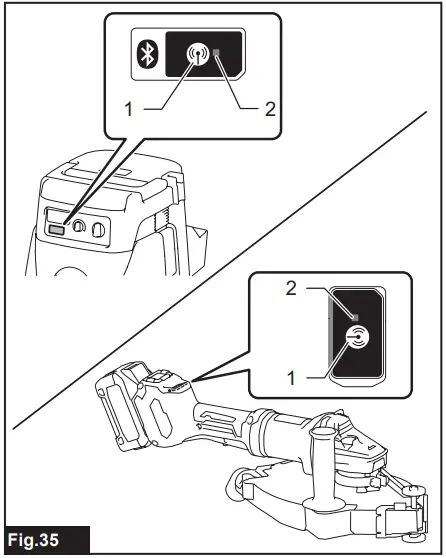 1
2
2
1
Fig.35