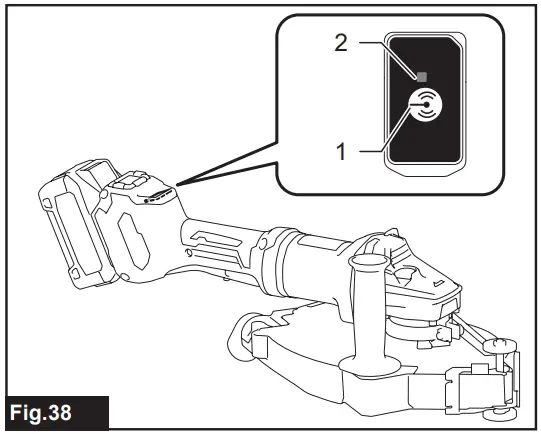 2

1

Fig.38