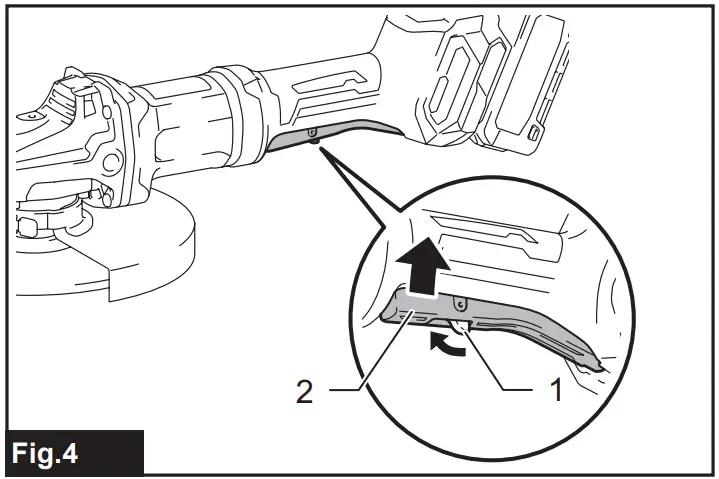 2
1
Fig.4