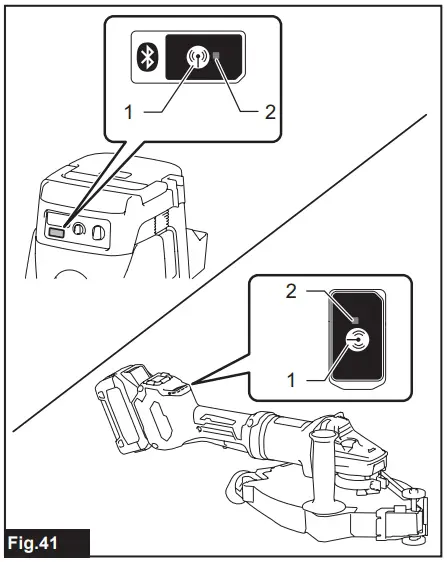 1
2
2
1
Fig.41