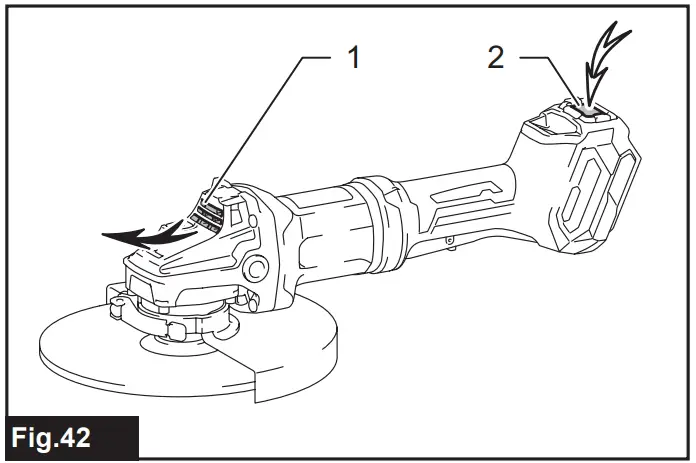 1
2
Fig.42