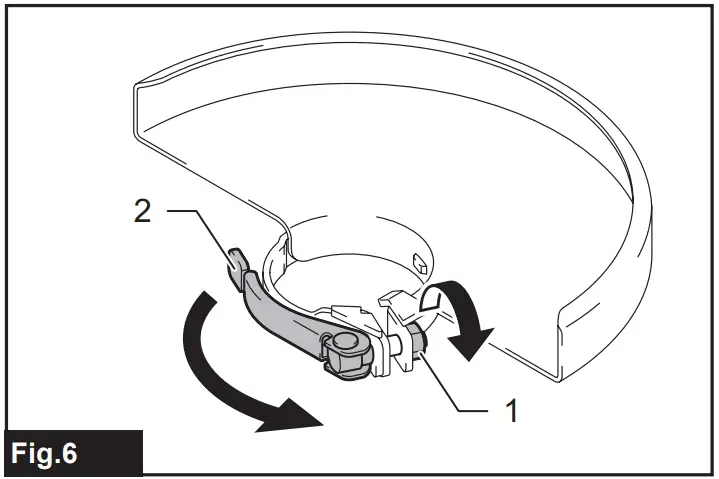 2

1

Fig.6