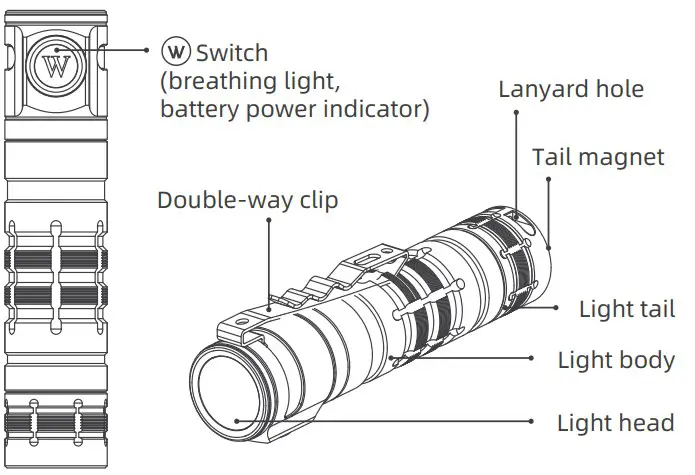 W

W Switch
(breathing light,
battery power indicator)

Lanyard hole

Tail magnet

Double-way clip

Light tail

Light body

Light head