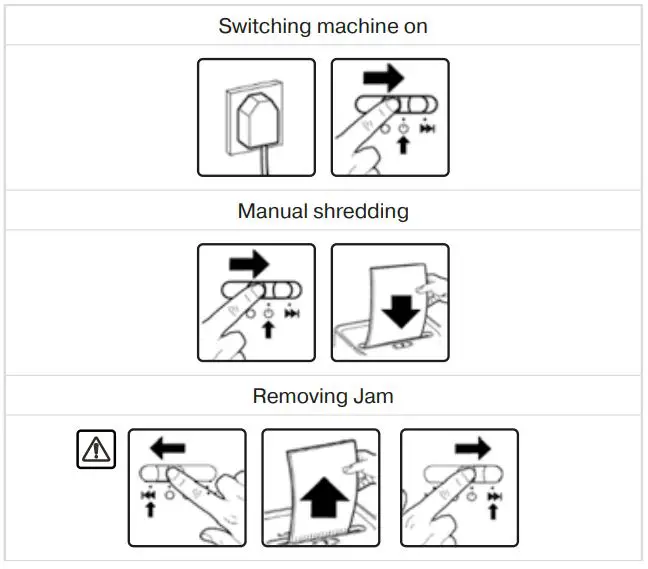 Switching machine on

Manual shredding

Removing Jam