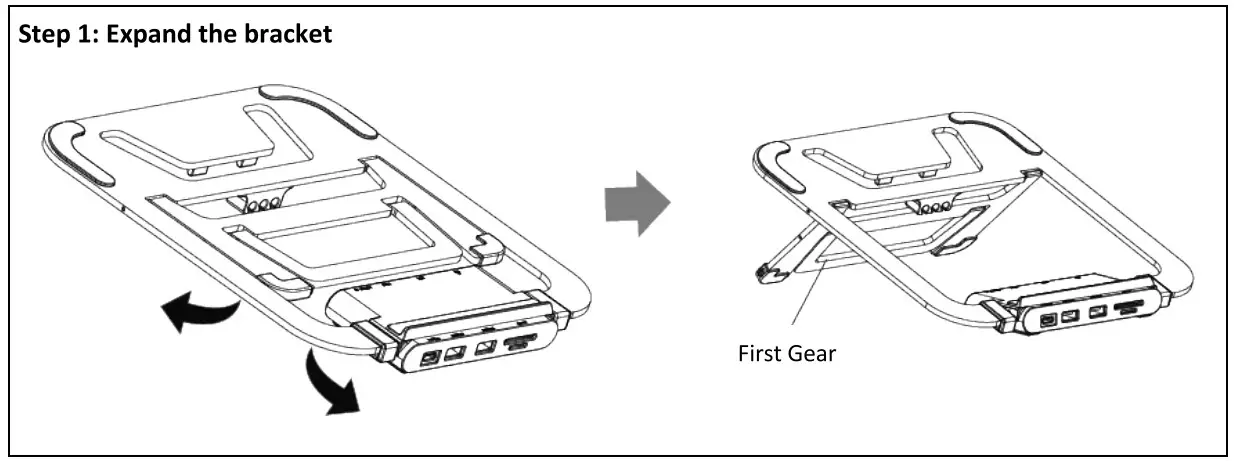 Step 1: Expand the bracket

First Gear