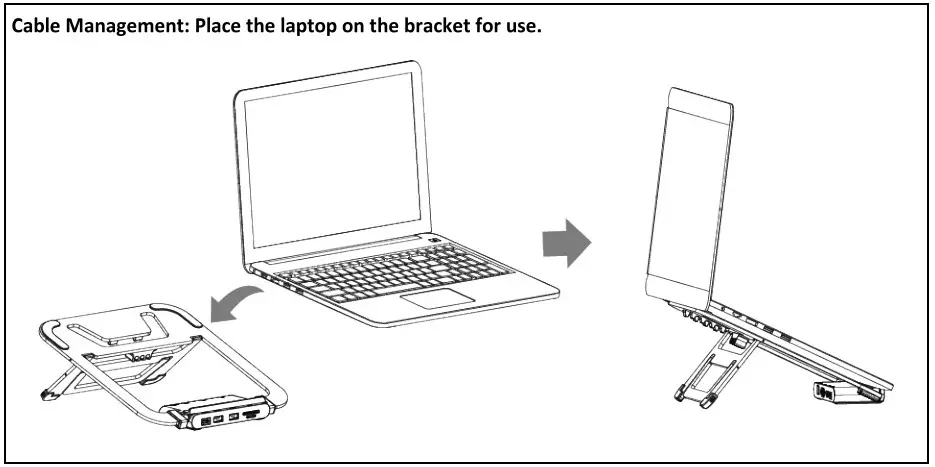 Cable Management: Place the laptop on the bracket for use.