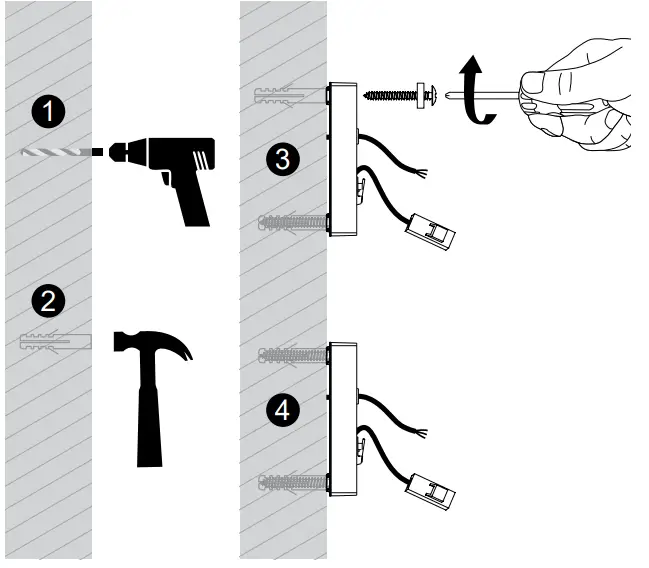 1
2
3
4