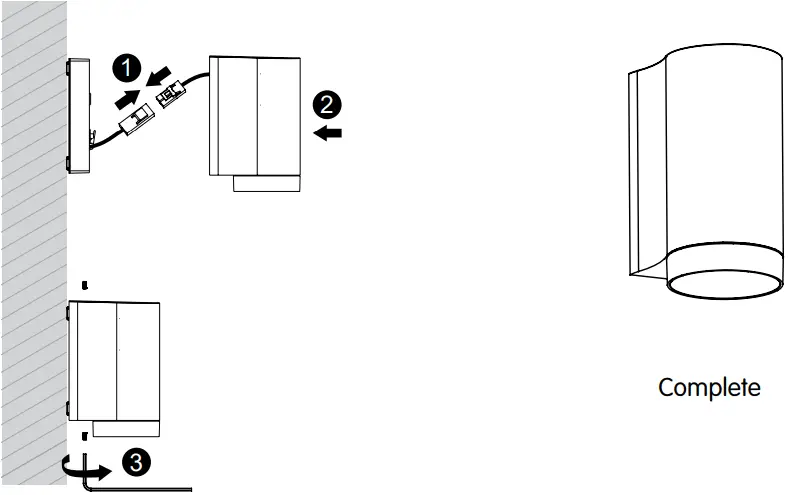 1
2
3
Complete