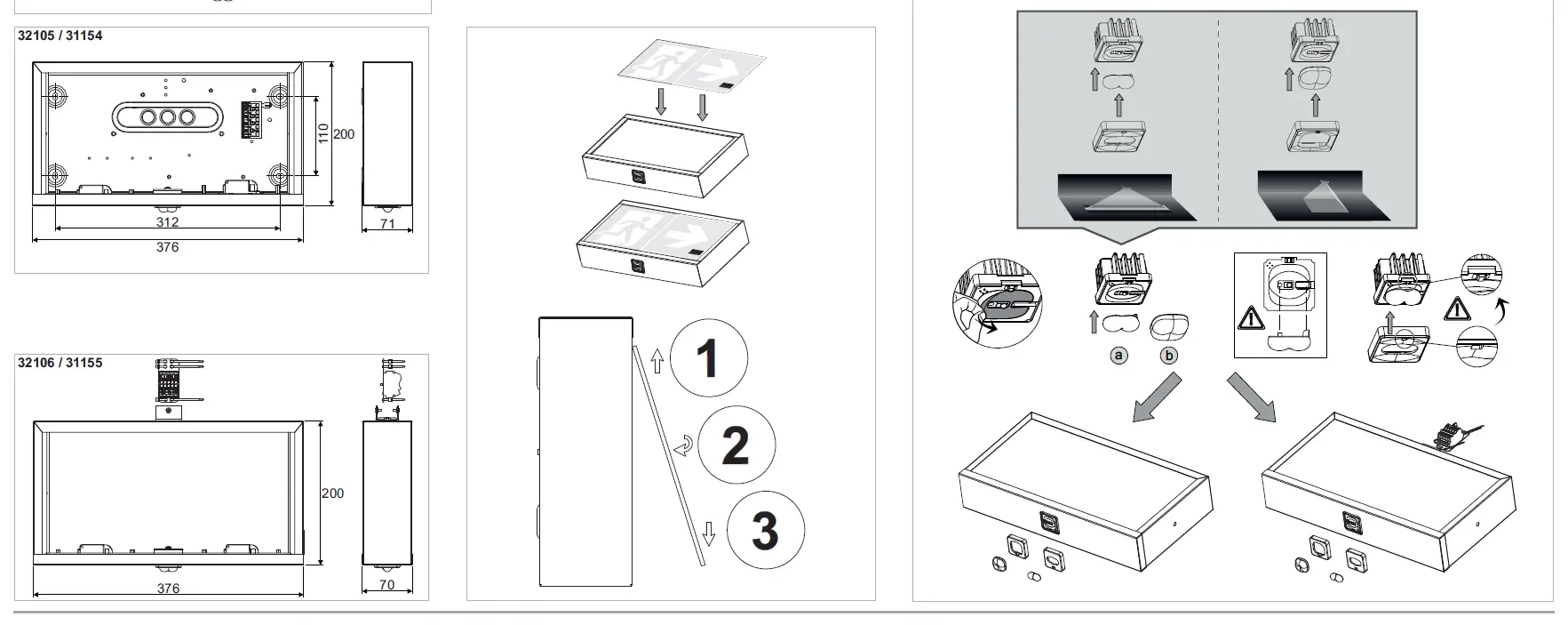 32105 / 31154

110

200

312

376

71

32106 / 31155

200

376

70

1

2

3

a

b