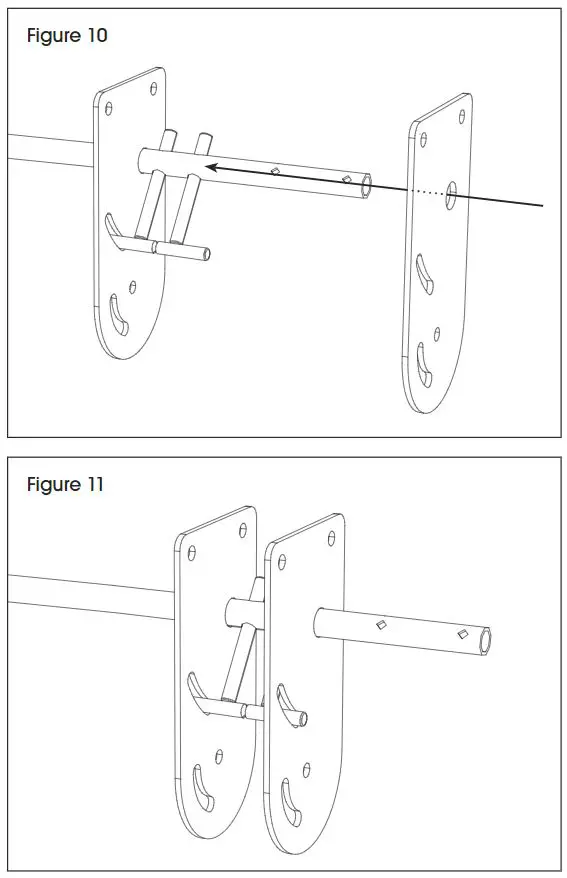 Figure 10

Figure 11