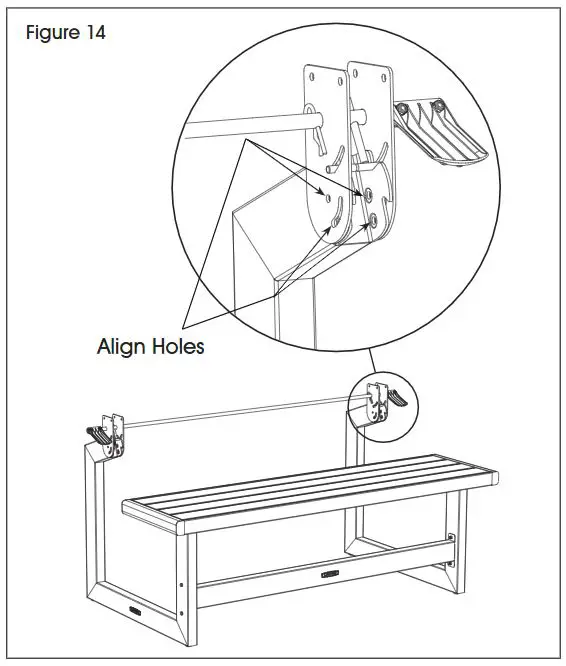 Figure 14

Align Holes