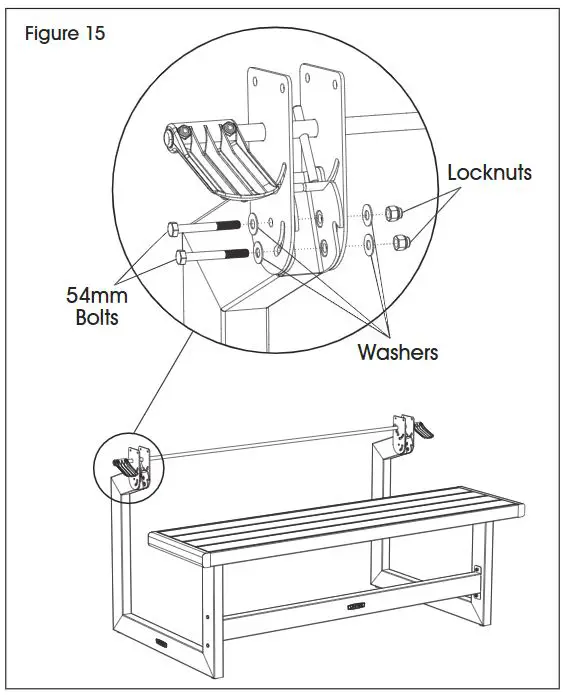 Figure 15

Locknuts

54mm Bolts

Washers