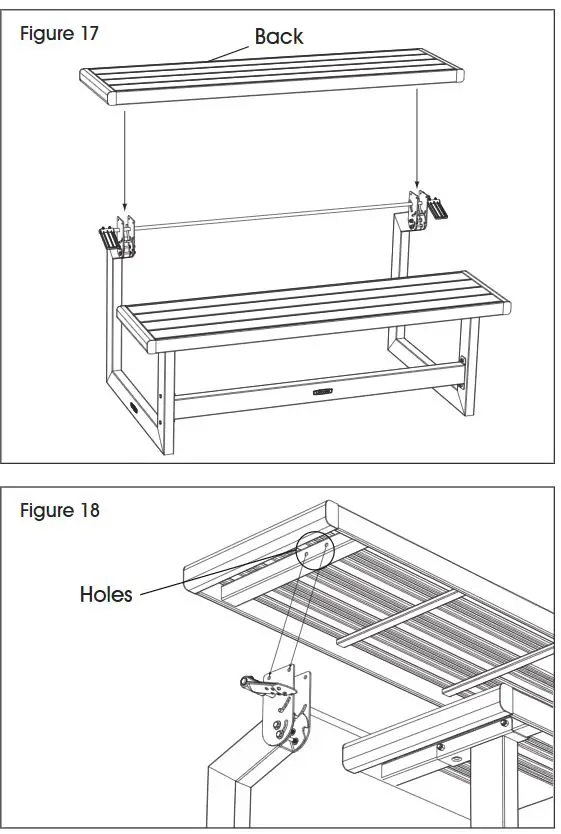 Figure 17

Back

Figure 18

Holes