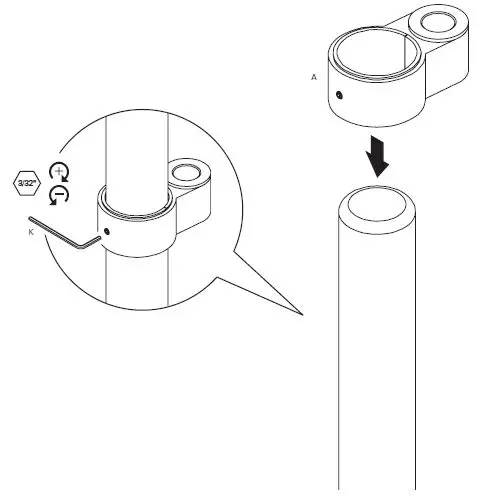 A

3/32"

+

−

K