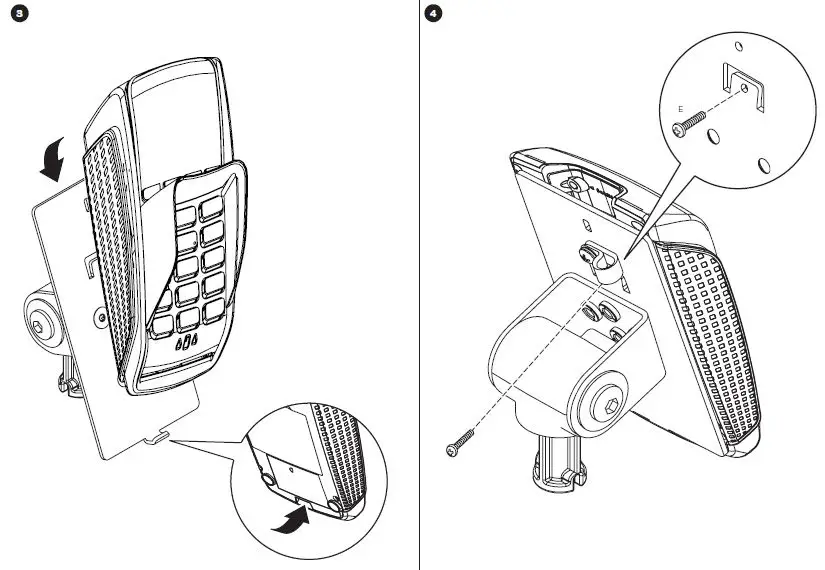 3

4

E