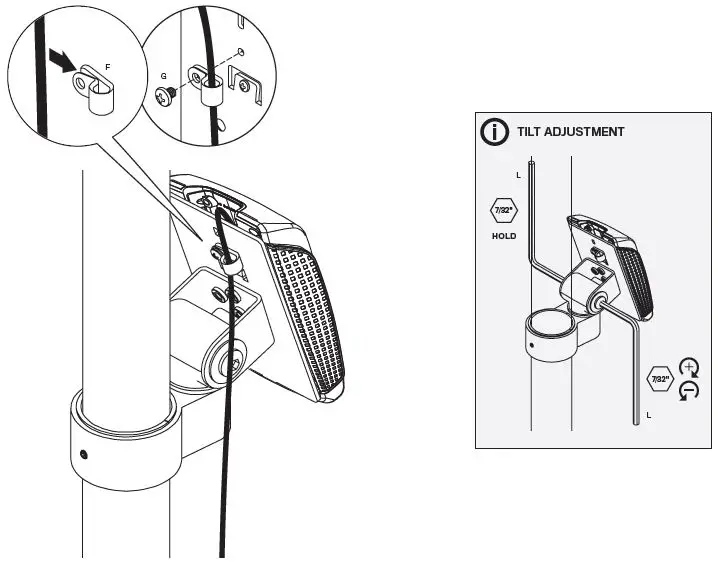 F

G

TILT ADJUSTMENT

L

7/32"

HOLD

7/32"

L