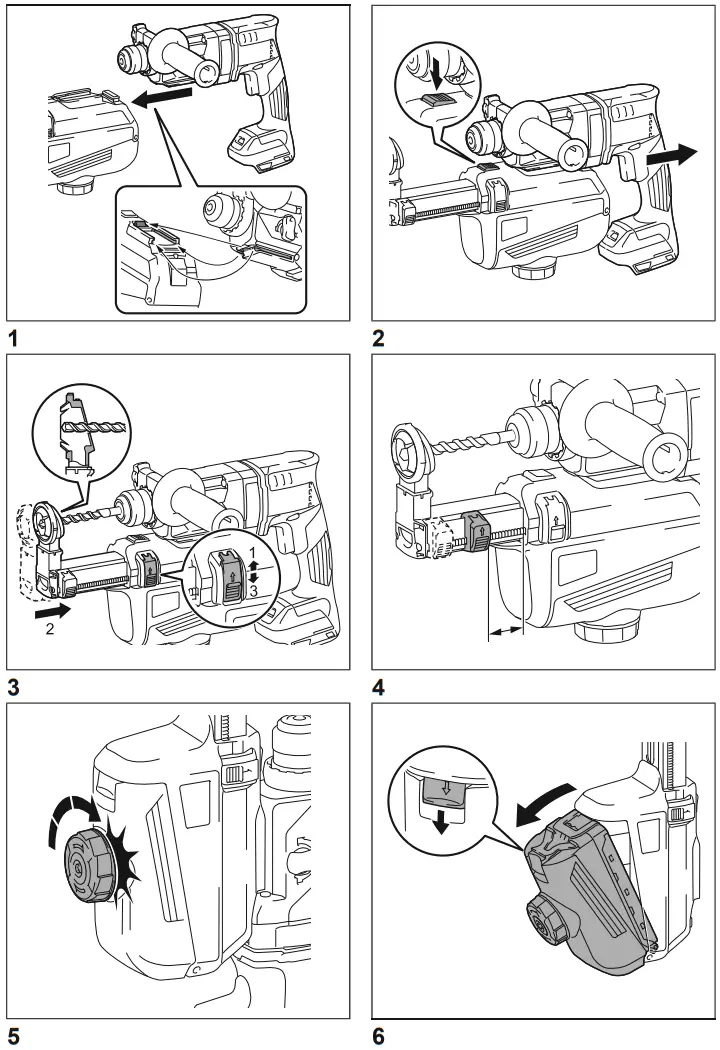 1

2

1
3
2

3

4

5

6