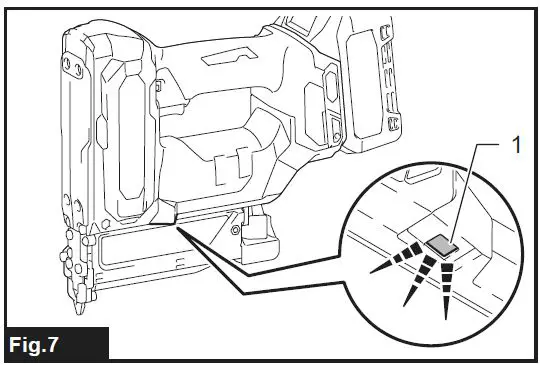 1

Fig.7