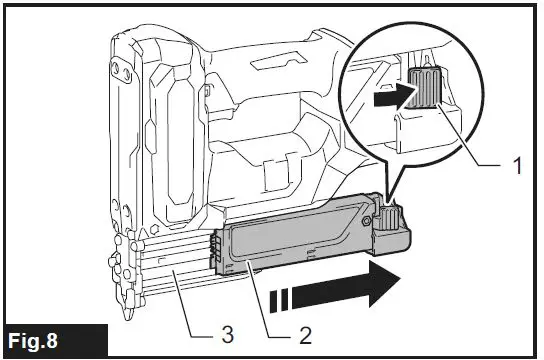 1

3

2

Fig.8