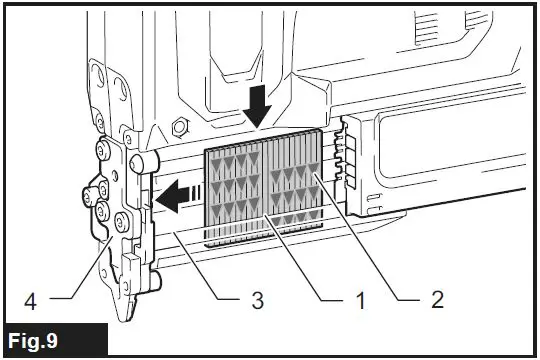 4
3
1
2
Fig.9