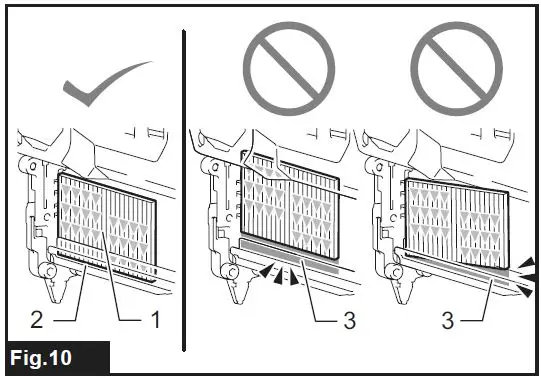 2
1
3
3
Fig.10