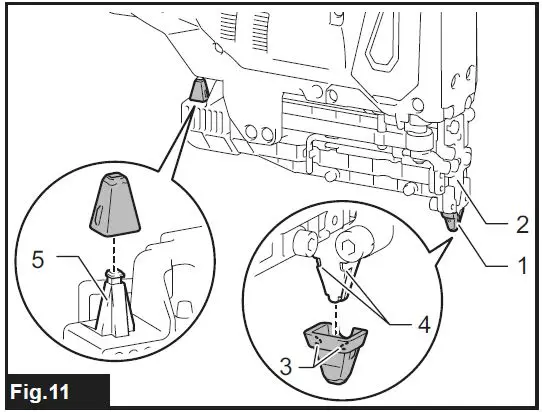 2
1
5
4
3
Fig.11