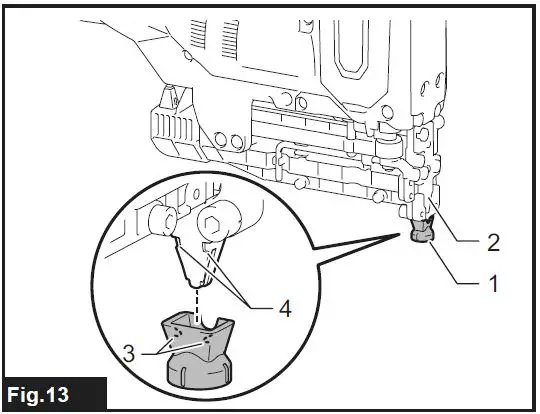 2
1
4
3
Fig.13